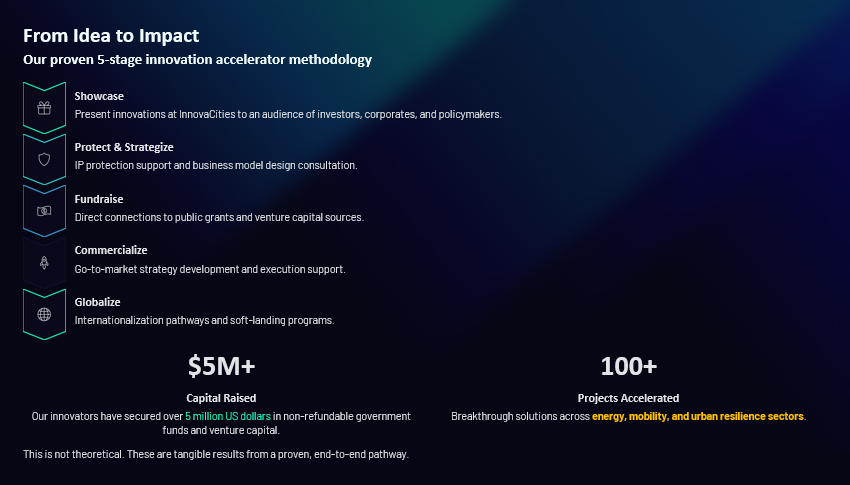 From Idea to Impact

Our proven 5-stage innovation accelerator methodology

Showcase

Present innovations at InnovaCities to an audience of investors, corporates, and policymakers.

Protect & Strategize

IP protection support and business model design consultation.

Fundraise

Direct connections to public grants and venture capital sources.

Commercialize

Go-to-market strategy development and execution support.

Globalize

Internationalization pathways and soft-landing programs.

$5M+

Capital Raised

Our innovators have secured over 5 million US dollars in non-refundable government funds and venture capital.

This is not theoretical. These are tangible results from a proven, end-to-end pathway.

100+

Projects Accelerated

Breakthrough solutions across energy, mobility, and urban resilience sectors.